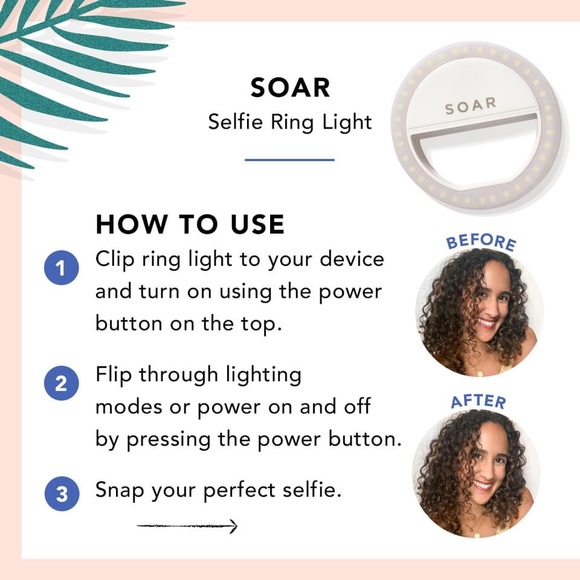 SOAR
Selfie Ring Light

SOAR

HOW TO USE

1 Clip ring light to your device and turn on using the power button on the top.

2 Flip through lighting modes or power on and off by pressing the power button.

3 Snap your perfect selfie.

BEFORE

AFTER